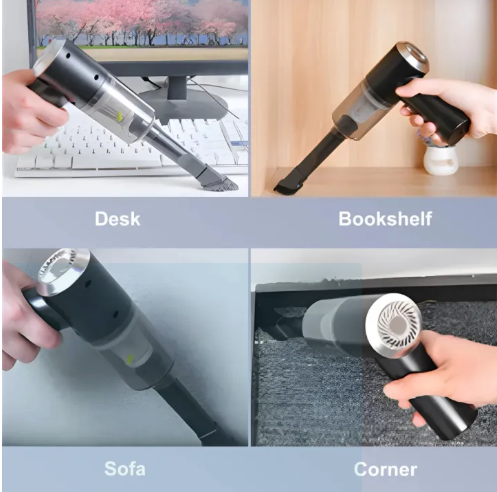 Desk

Bookshelf

Sofa

Corner