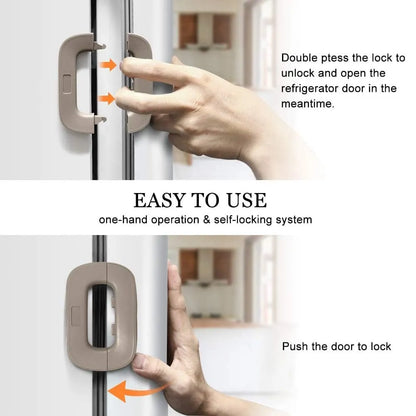 Double ptess the lock to unlock and open the refrigerator door in the meantime.

EASY TO USE
one-hand operation & self-locking system

Push the door to lock